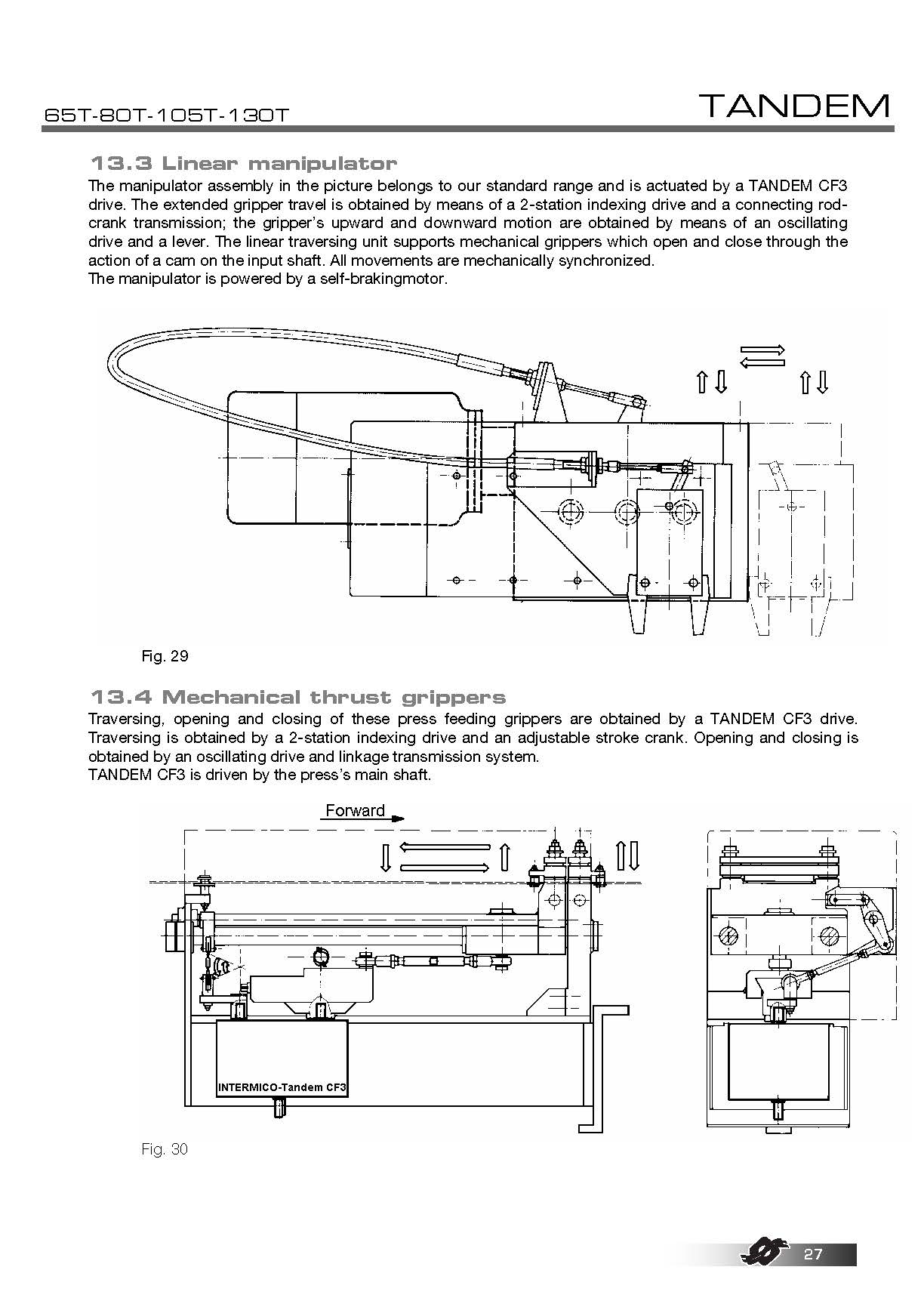 65T-80T-105T-130T

TANDEM

13.3 Linear manipulator

The manipulator assembly in the picture belongs to our standard range and is actuated by a TANDEM CF3 drive. The extended gripper travel is obtained by means of a 2-station indexing drive and a connecting rod-crank transmission; the gripper's upward and downward motion are obtained by means of an oscillating drive and a lever. The linear traversing unit supports mechanical grippers which open and close through the action of a cam on the input shaft. All movements are mechanically synchronized.
The manipulator is powered by a self-brakingmotor.

Fig. 29

13.4 Mechanical thrust grippers

Traversing, opening and closing of these press feeding grippers are obtained by a TANDEM CF3 drive. Traversing is obtained by a 2-station indexing drive and an adjustable stroke crank. Opening and closing is obtained by an oscillating drive and linkage transmission system.
TANDEM CF3 is driven by the press's main shaft.

Forward

INTERMICO-Tandem CF3

Fig. 30

27