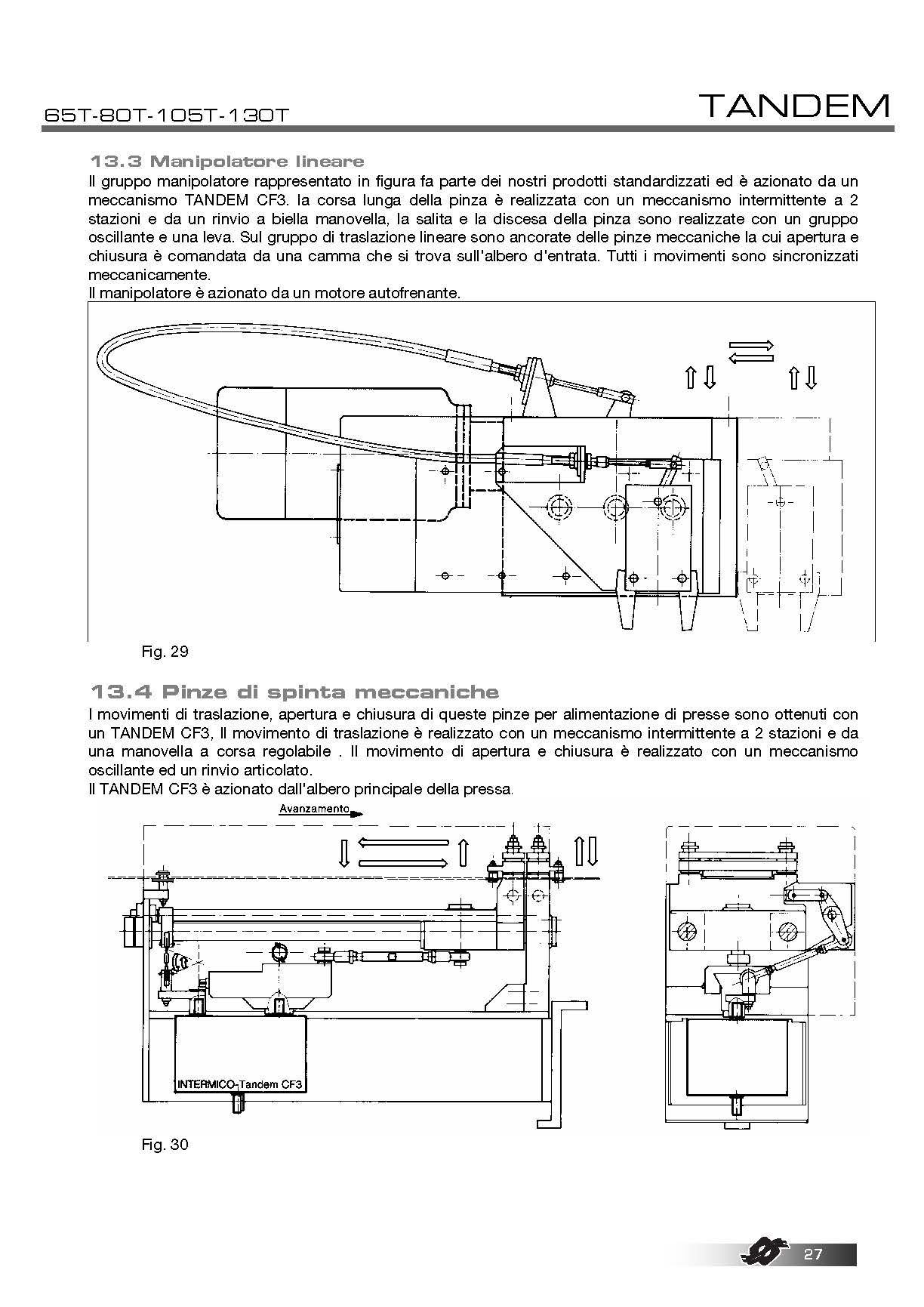 65T-80T-105T-130T

TANDEM

13.3 Manipolatore lineare

Il gruppo manipolatore rappresentato in figura fa parte dei nostri prodotti standardizzati ed è azionato da un meccanismo TANDEM CF3. la corsa lunga della pinza è realizzata con un meccanismo intermittente a 2 stazioni e da un rinvio a biella manovella, la salita e la discesa della pinza sono realizzate con un gruppo oscillante e una leva. Sul gruppo di traslazione lineare sono ancorate delle pinze meccaniche la cui apertura e chiusura è comandata da una camma che si trova sull'albero d'entrata. Tutti i movimenti sono sincronizzati meccanicamente.
Il manipolatore è azionato da un motore autofrenante.

Fig. 29

13.4 Pinze di spinta meccaniche

I movimenti di traslazione, apertura e chiusura di queste pinze per alimentazione di presse sono ottenuti con un TANDEM CF3, Il movimento di traslazione è realizzato con un meccanismo intermittente a 2 stazioni e da una manovella a corsa regolabile . Il movimento di apertura e chiusura è realizzato con un meccanismo oscillante ed un rinvio articolato.
Il TANDEM CF3 è azionato dall'albero principale della pressa.

Avanzamento

INTERMICO-Tandem CF3

Fig. 30

27