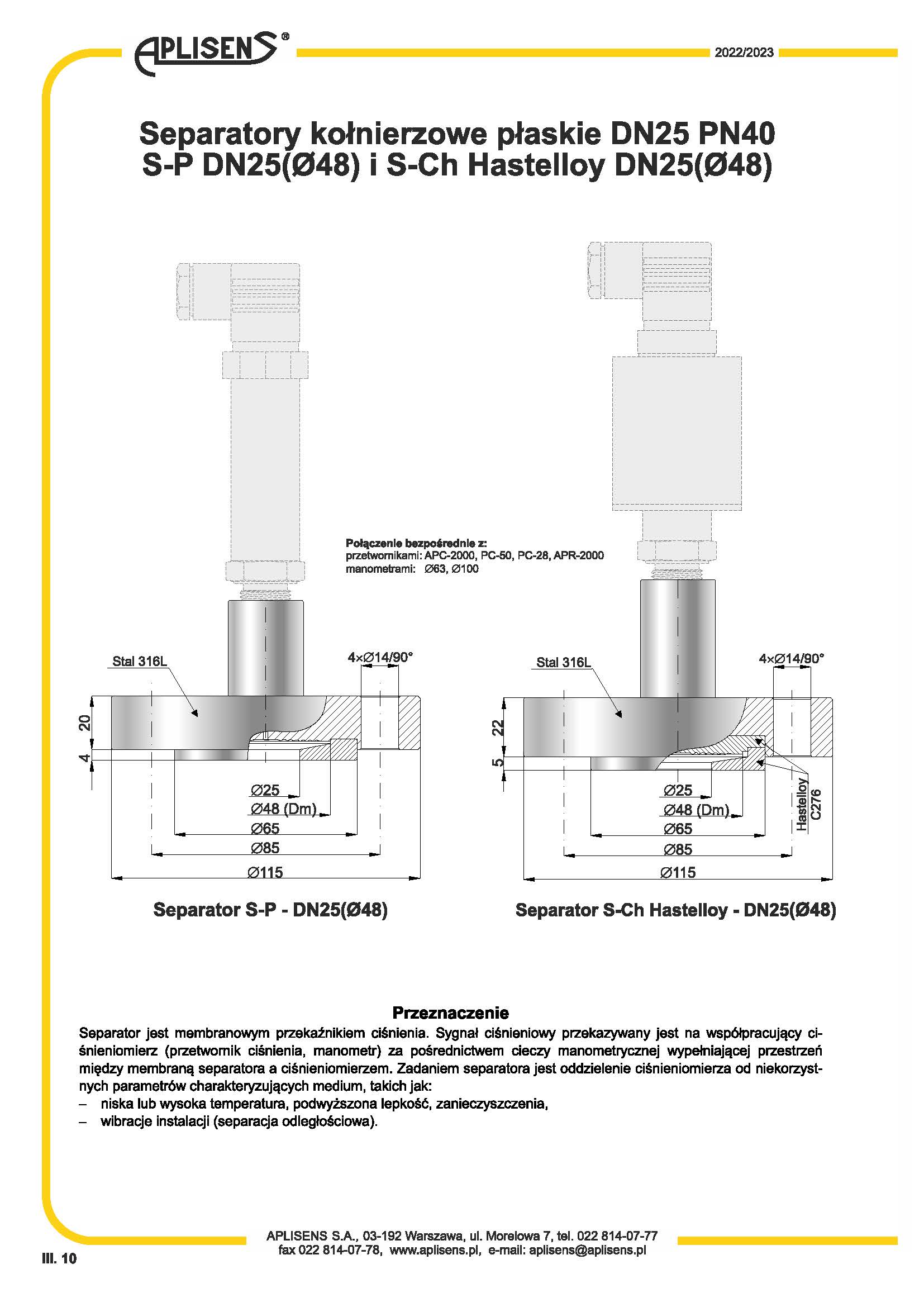 APLISENS®

2022/2023

Separatory kołnierzowe płaskie DN25 PN40
S-P DN25(Ø48) i S-Ch Hastelloy DN25(Ø48)

Połączenie bezpośrednie z:
przetwornikami: APC-2000, PC-50, PC-28, APR-2000
manometrami: Ø63, Ø100

Stal 316L

4×Ø14/90°

20

4

Ø25

Ø48 (Dm)

Ø65

Ø85

Ø115

Separator S-P - DN25(Ø48)

Stal 316L

4×Ø14/90°

22

5

Ø25

Ø48 (Dm)

Ø65

Ø85

Ø115

Hastelloy C276

Separator S-Ch Hastelloy - DN25(Ø48)

Przeznaczenie

Separator jest membranowym przekaźnikiem ciśnienia. Sygnał ciśnieniowy przekazywany jest na współpracujący ciśnieniomierz (przetwornik ciśnienia, manometr) za pośrednictwem cieczy manometrycznej wypełniającej przestrzeń między membraną separatora a ciśnieniomierzem. Zadaniem separatora jest oddzielenie ciśnieniomierza od niekorzystnych parametrów charakteryzujących medium, takich jak:
– niska lub wysoka temperatura, podwyższona lepkość, zanieczyszczenia,
– wibracje instalacji (separacja odległościowa).

APLISENS S.A., 03-192 Warszawa, ul. Morelowa 7, tel. 022 814-07-77
fax 022 814-07-78, www.aplisens.pl, e-mail: aplisens@aplisens.pl

III. 10